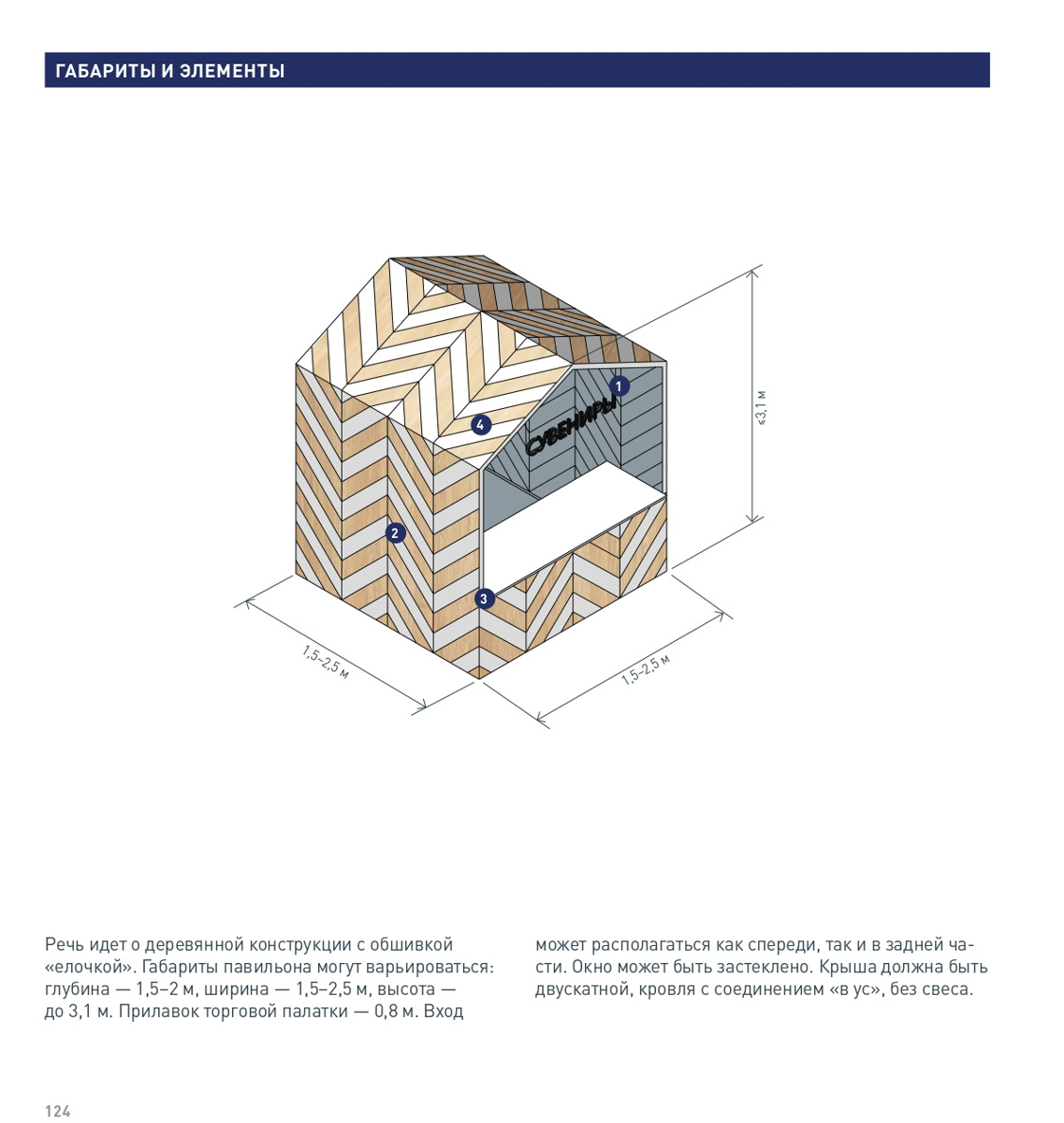 ГАБАРИТЫ И ЭЛЕМЕНТЫ

1

СУВЕНИРЫ

4

2

3

≤3,1 м

1,5–2,5 м

1,5–2,5 м

Речь идет о деревянной конструкции с обшивкой «елочкой». Габариты павильона могут варьироваться: глубина — 1,5–2 м, ширина — 1,5–2,5 м, высота — до 3,1 м. Прилавок торговой палатки — 0,8 м. Вход может располагаться как спереди, так и в задней части. Окно может быть застеклено. Крыша должна быть двускатной, кровля с соединением «в ус», без свеса.

124